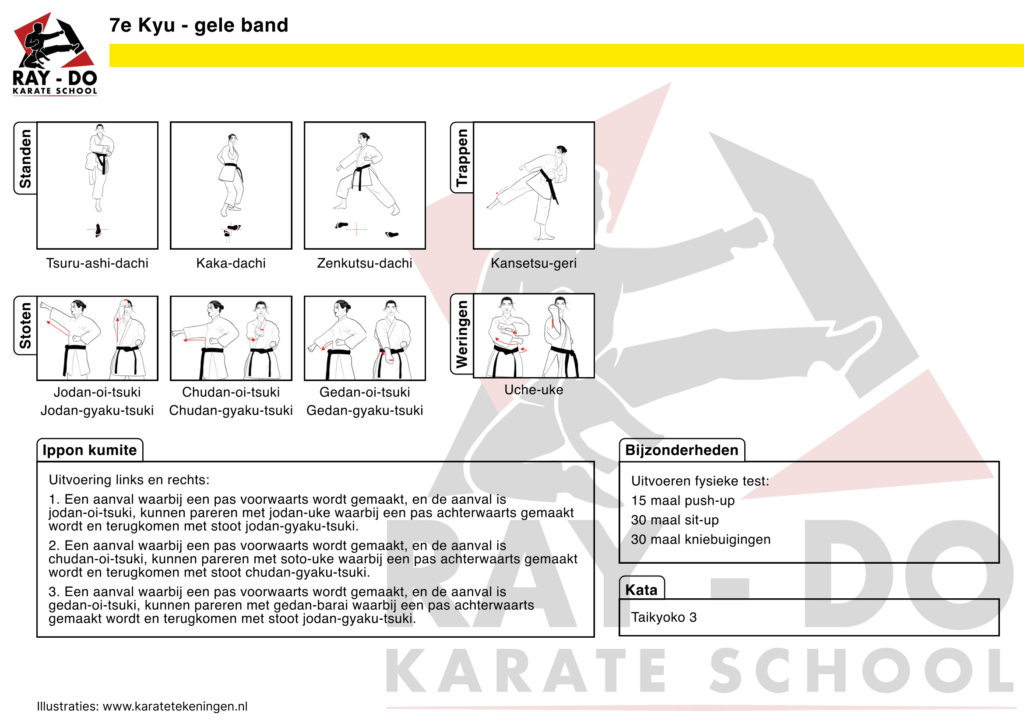 RAY - DO
KARATE SCHOOL

7e Kyu - gele band

Standen

Tsuru-ashi-dachi

Kaka-dachi

Zenkutsu-dachi

Trappen

Kansetsu-geri

Stoten

Jodan-oi-tsuki
Jodan-gyaku-tsuki

Chudan-oi-tsuki
Chudan-gyaku-tsuki

Gedan-oi-tsuki
Gedan-gyaku-tsuki

Weringen

Uche-uke

Ippon kumite

Uitvoering links en rechts:

1. Een aanval waarbij een pas voorwaarts wordt gemaakt, en de aanval is jodan-oi-tsuki, kunnen pareren met jodan-uke waarbij een pas achterwaarts gemaakt wordt en terugkomen met stoot jodan-gyaku-tsuki.

2. Een aanval waarbij een pas voorwaarts wordt gemaakt, en de aanval is chudan-oi-tsuki, kunnen pareren met soto-uke waarbij een pas achterwaarts gemaakt wordt en terugkomen met stoot chudan-gyaku-tsuki.

3. Een aanval waarbij een pas voorwaarts wordt gemaakt, en de aanval is gedan-oi-tsuki, kunnen pareren met gedan-barai waarbij een pas achterwaarts gemaakt wordt en terugkomen met stoot jodan-gyaku-tsuki.

Bijzonderheden

Uitvoeren fysieke test:
15 maal push-up
30 maal sit-up
30 maal kniebuigingen

Kata

Taikyoko 3

RAY - DO
KARATE SCHOOL

Illustraties: www.karatetekeningen.nl